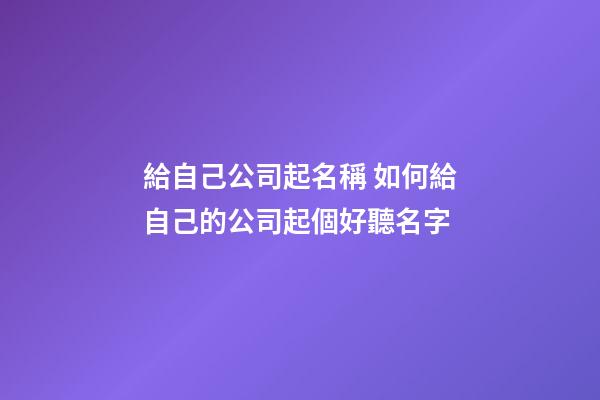 給自己公司起名稱 如何給自己的公司起個好聽名字